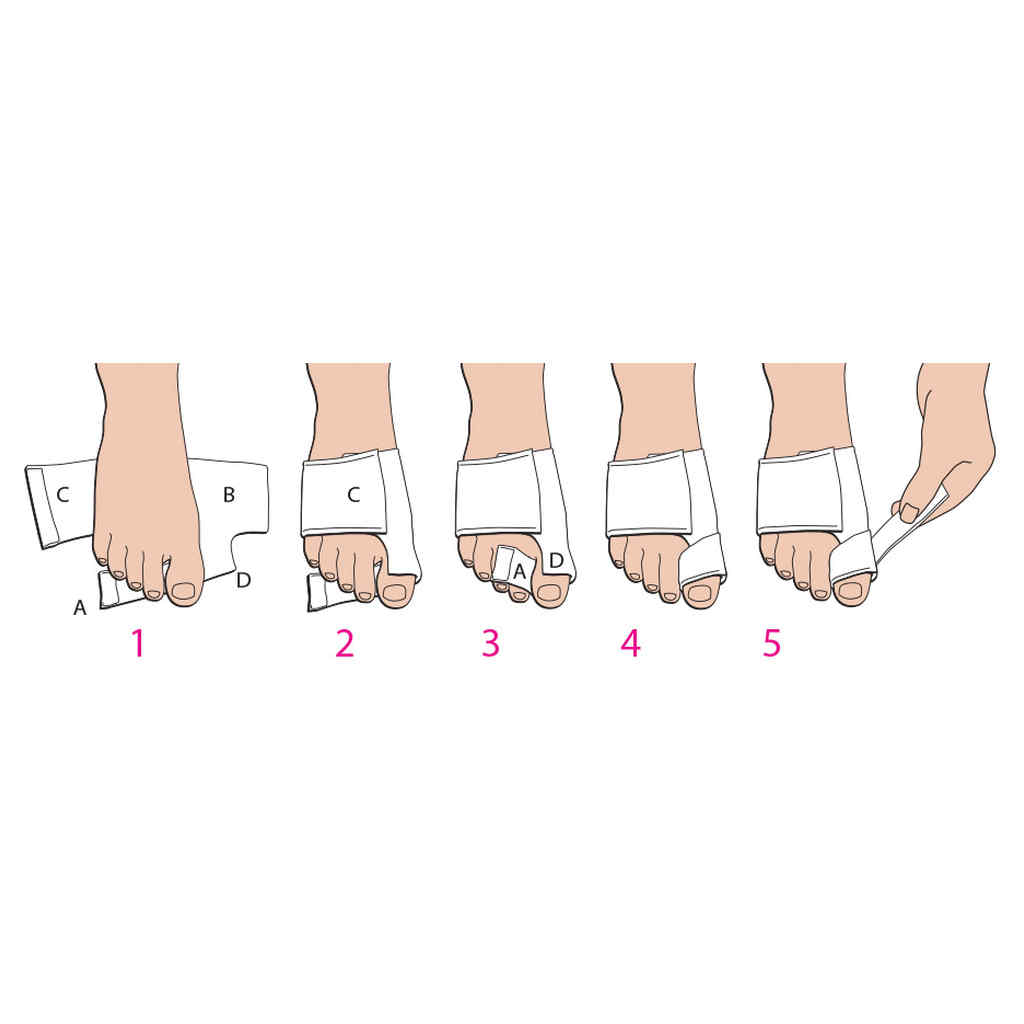 C
B
D
A
1

C
2

A
D
3

4

5